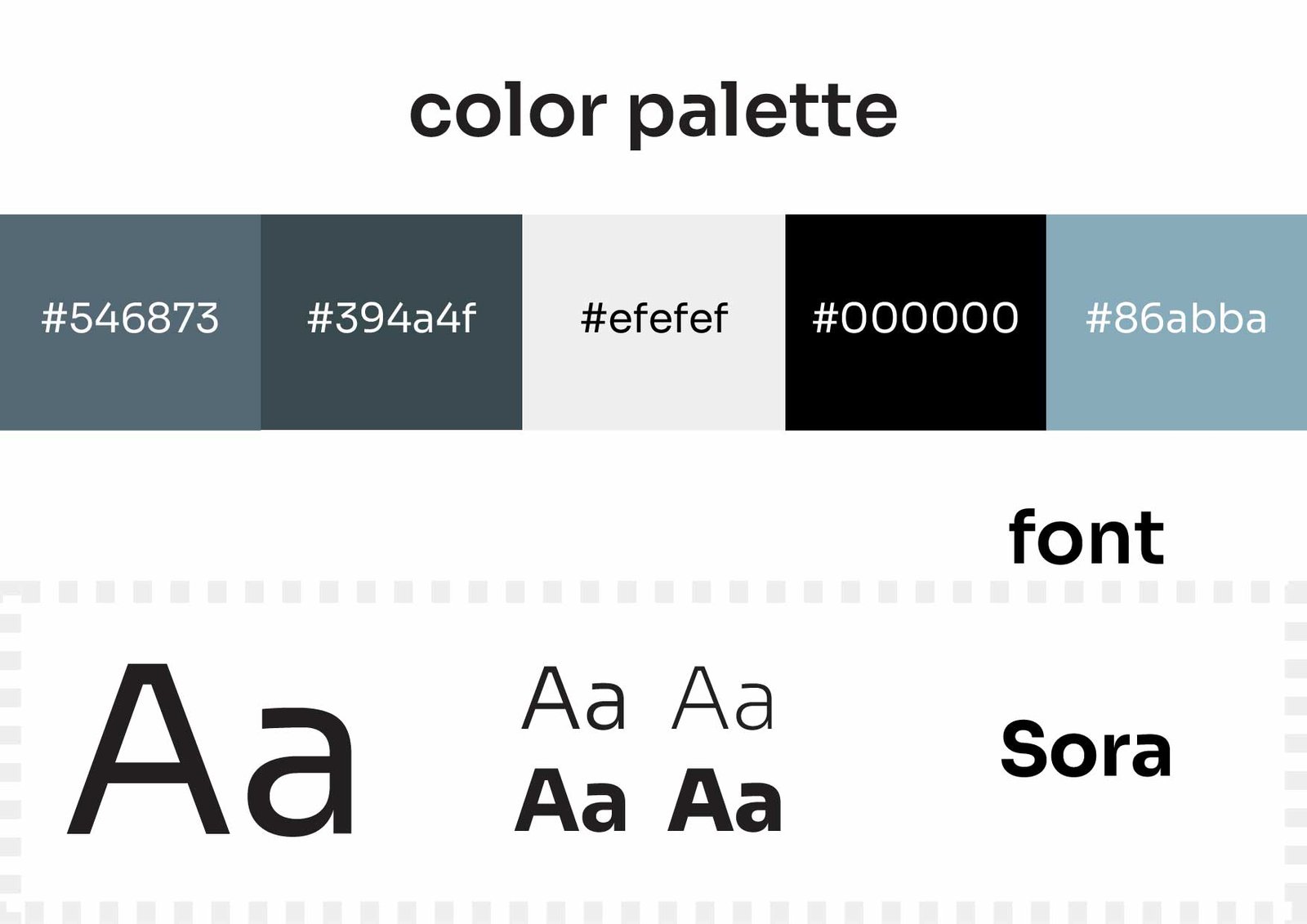 color palette

#546873 #394a4f #efefef #000000 #86abba

font

Aa

Aa Aa
Aa Aa

Sora